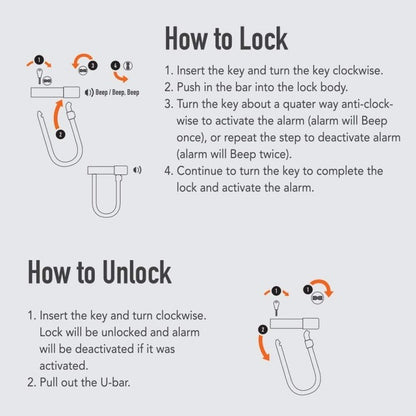 How to Lock

1 3 4 Beep / Beep, Beep 2

1. Insert the key and turn the key clockwise.
2. Push in the bar into the lock body.
3. Turn the key about a quater way anti-clockwise to activate the alarm (alarm will Beep once), or repeat the step to deactivate alarm (alarm will Beep twice).
4. Continue to turn the key to complete the lock and activate the alarm.

How to Unlock

1. Insert the key and turn clockwise. Lock will be unlocked and alarm will be deactivated if it was activated.
2. Pull out the U-bar.

1 1 2